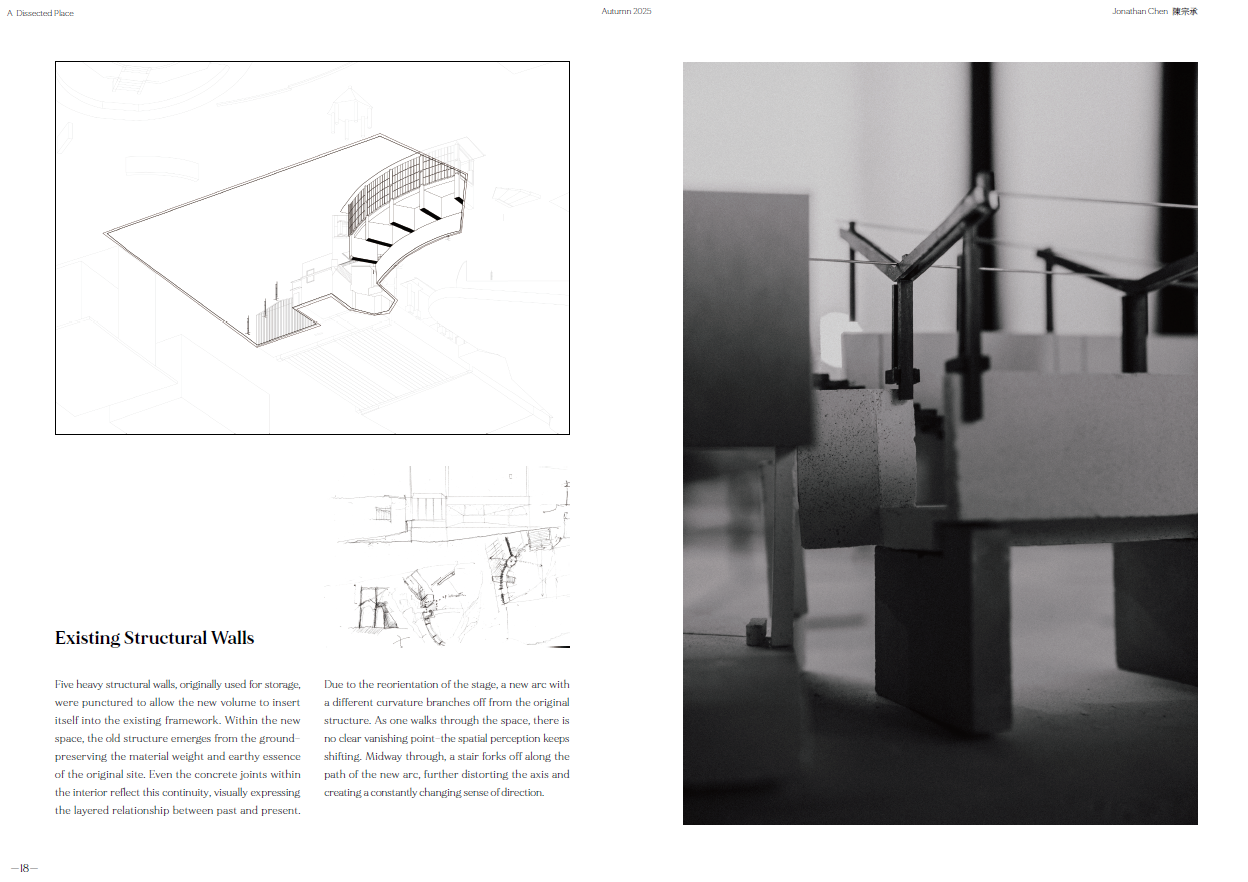 A Dissected Place

Autumn 2025

Jonathan Chen 陳宗承

Existing Structural Walls

Five heavy structural walls, originally used for storage, were punctured to allow the new volume to insert itself into the existing framework. Within the new space, the old structure emerges from the ground–preserving the material weight and earthy essence of the original site. Even the concrete joints within the interior reflect this continuity, visually expressing the layered relationship between past and present.

Due to the reorientation of the stage, a new arc with a different curvature branches off from the original structure. As one walks through the space, there is no clear vanishing point–the spatial perception keeps shifting. Midway through, a stair forks off along the path of the new arc, further distorting the axis and creating a constantly changing sense of direction.

—18—