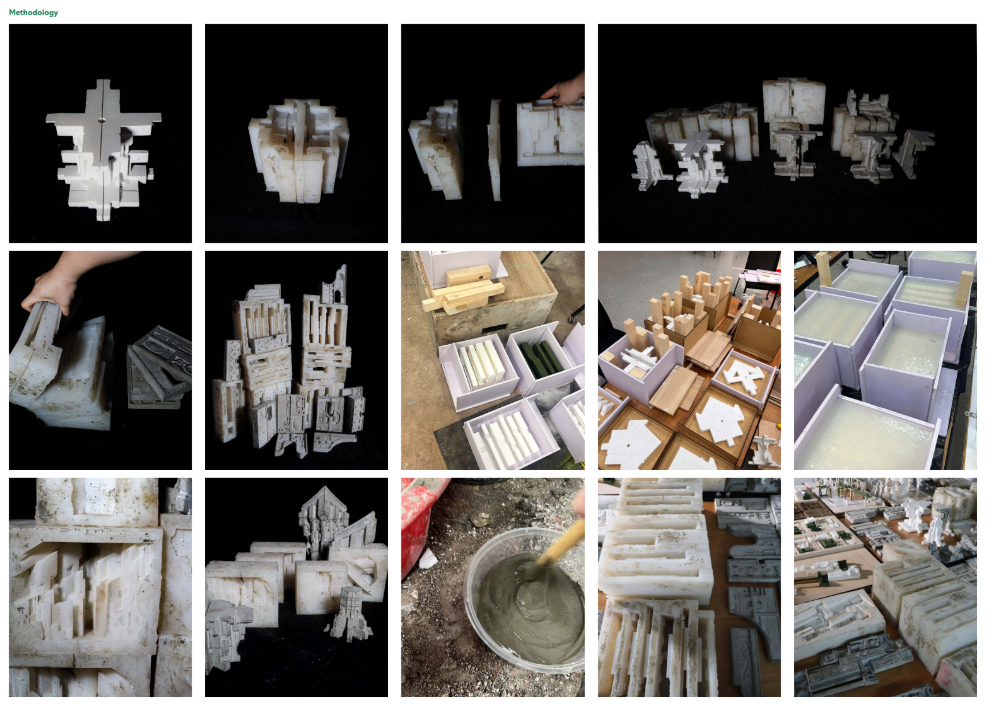 Methodology