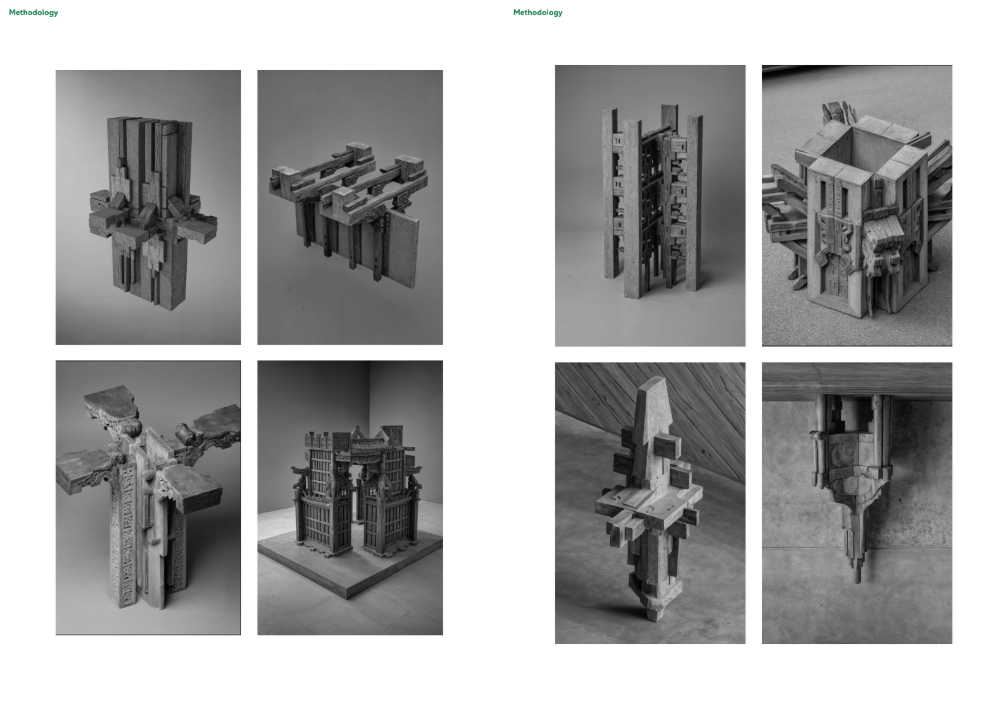 Methodology

Methodology