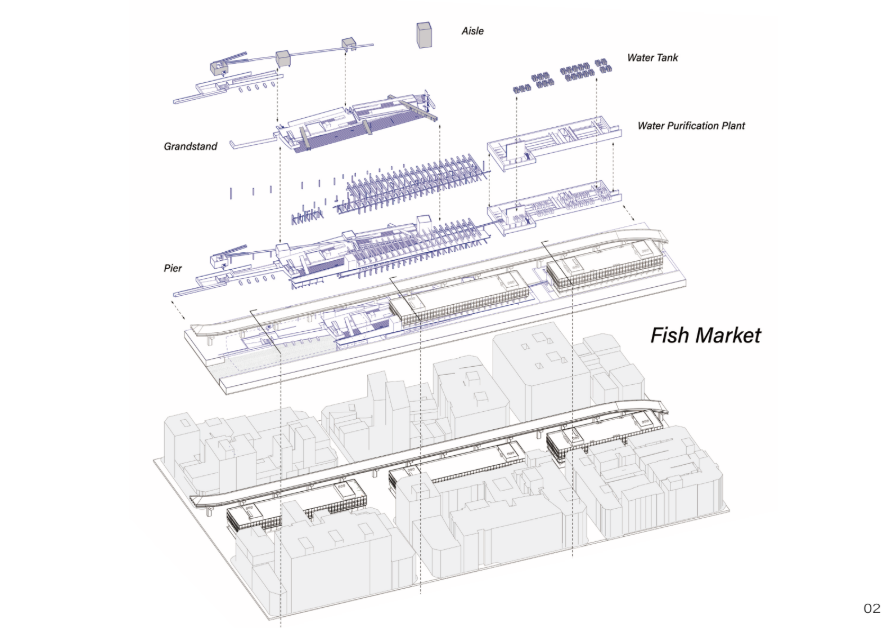 Aisle

Water Tank

Water Purification Plant

Grandstand

Pier

Fish Market

02